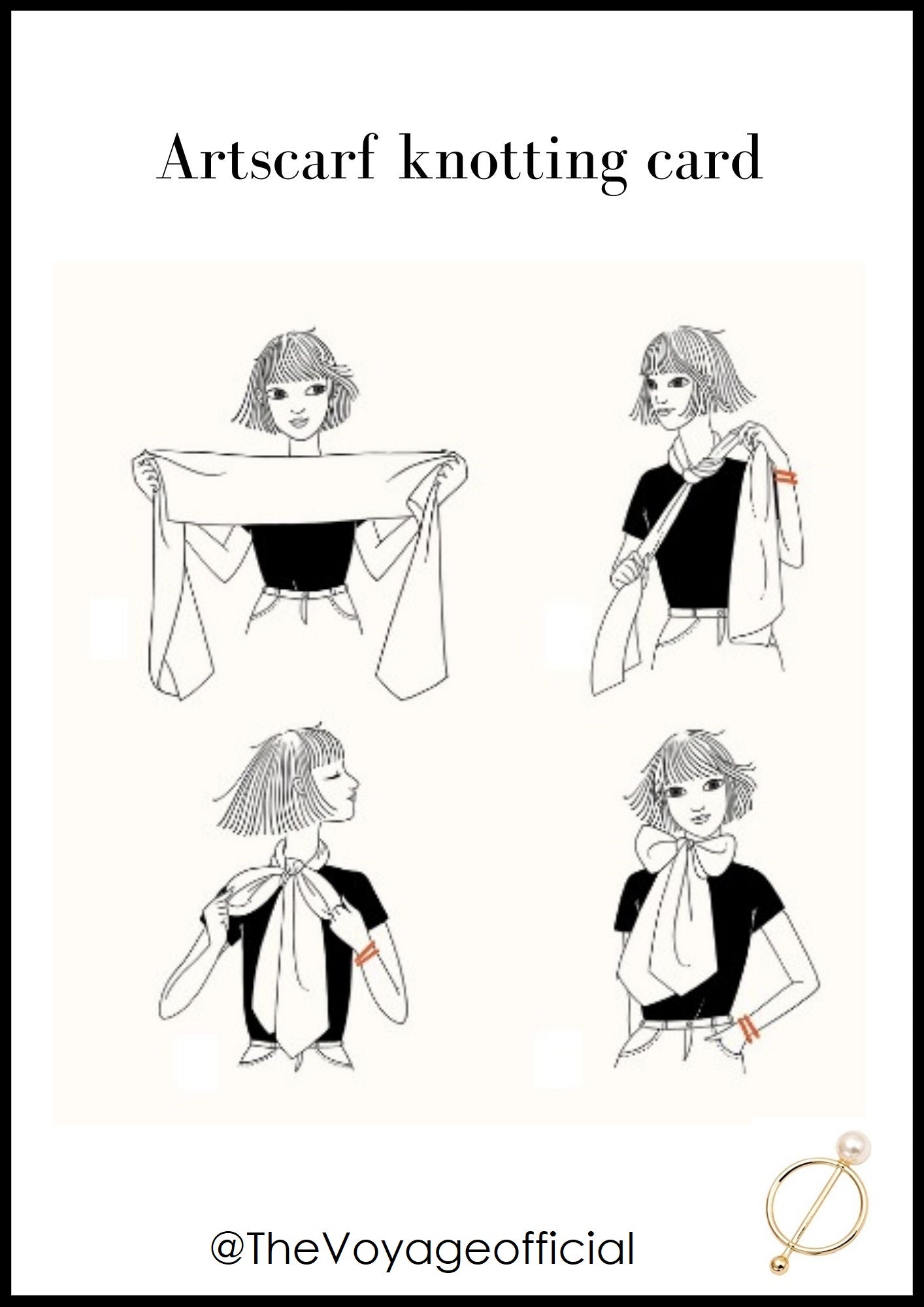 Artscarf knotting card

@TheVoyageofficial